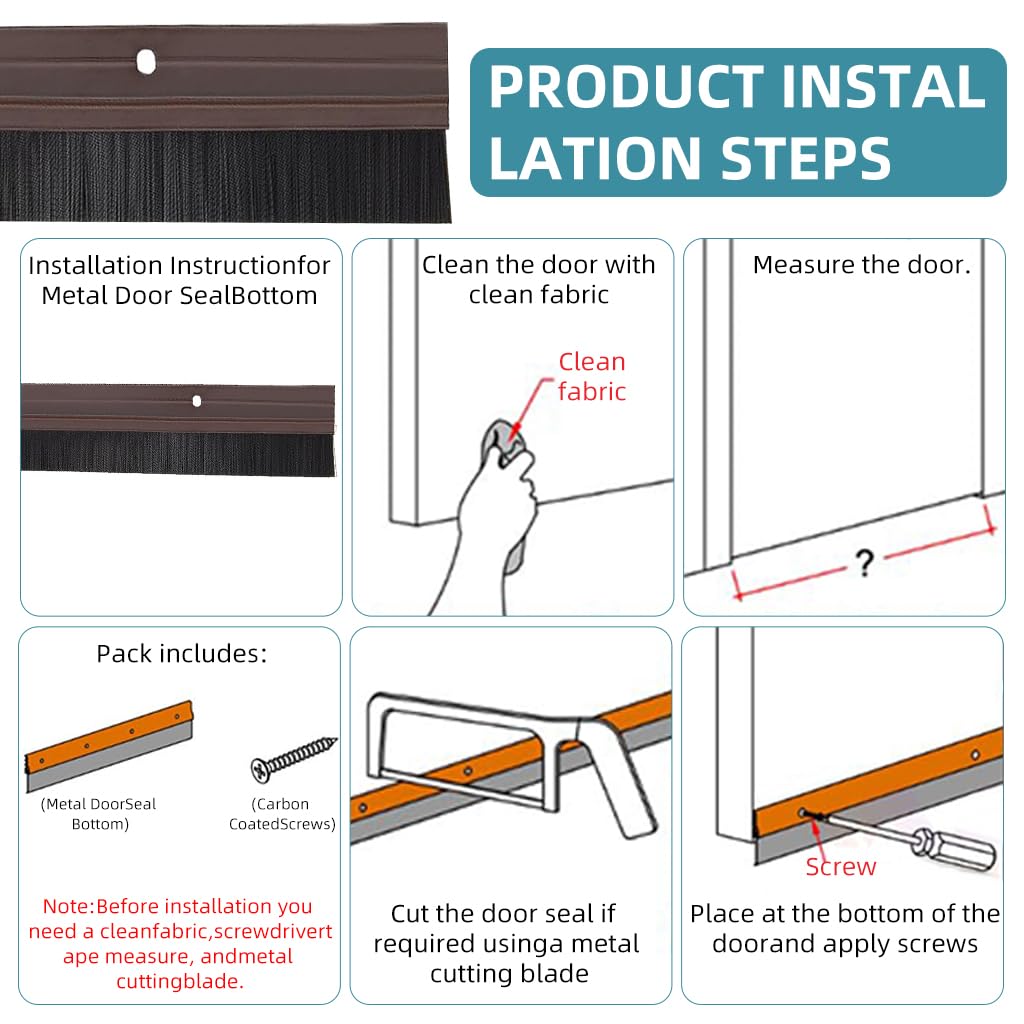 PRODUCT INSTAL LATION STEPS

Installation Instructionfor Metal Door SealBottom

Clean the door with clean fabric

Clean fabric

Measure the door.

?

Pack includes:

(Metal DoorSeal Bottom)

(Carbon CoatedScrews)

Note:Before installation you need a cleanfabric,screwdrivert ape measure, andmetal cuttingblade.

Cut the door seal if required usinga metal cutting blade

Screw

Place at the bottom of the doorand apply screws